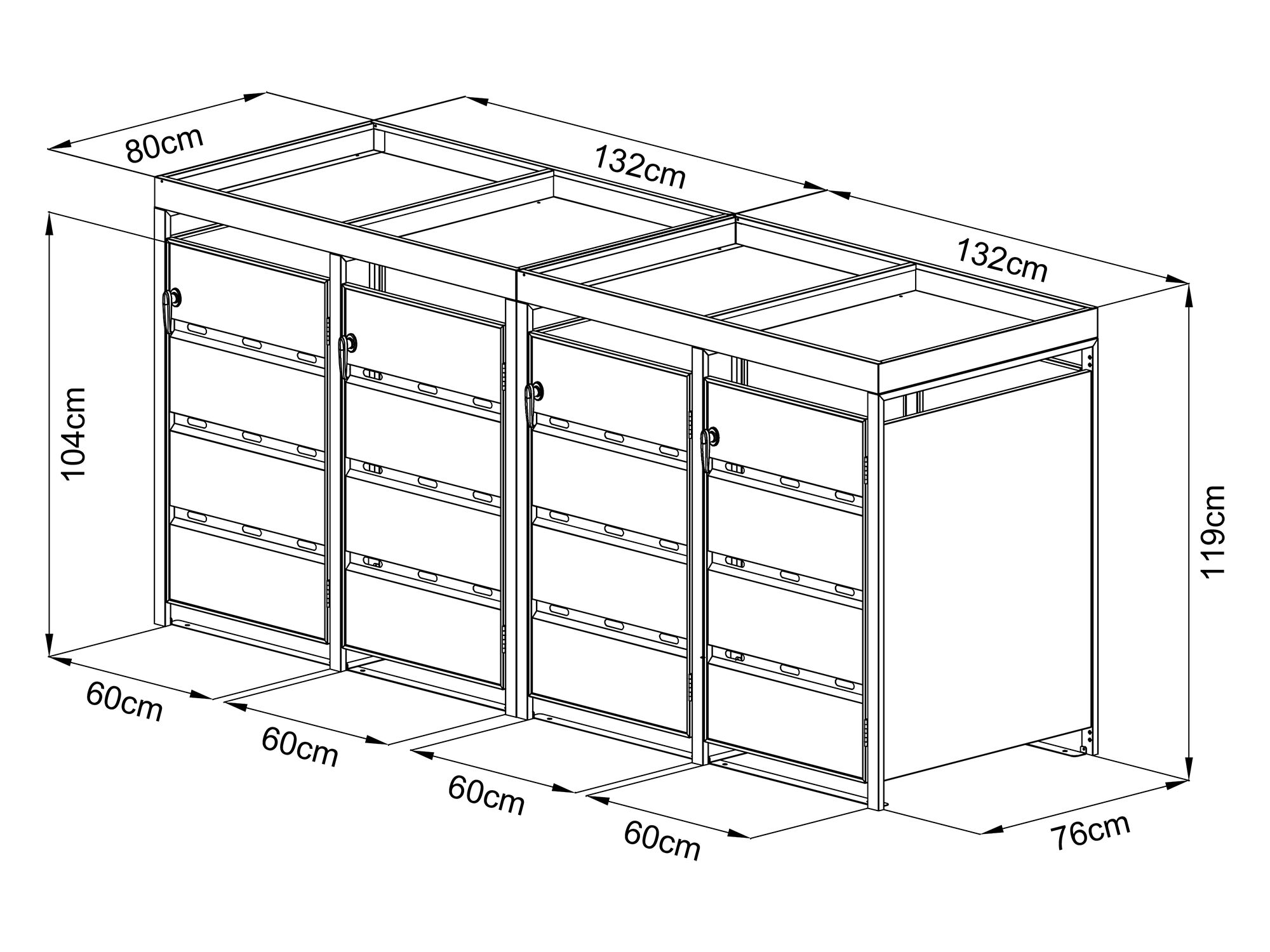 80cm
132cm
132cm
104cm
119cm
60cm
60cm
60cm
60cm
76cm