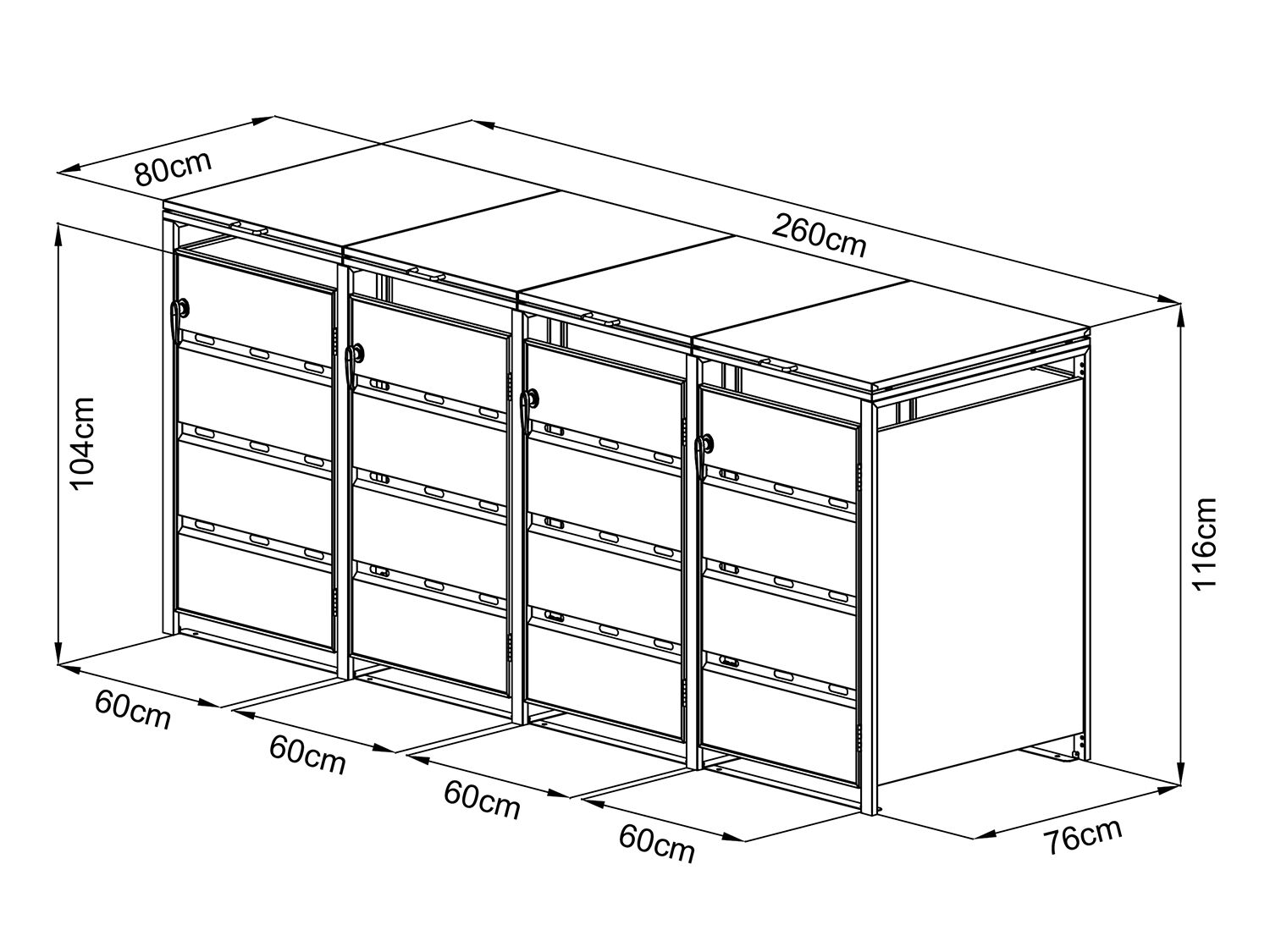 80cm
260cm
104cm
116cm
60cm
60cm
60cm
60cm
76cm