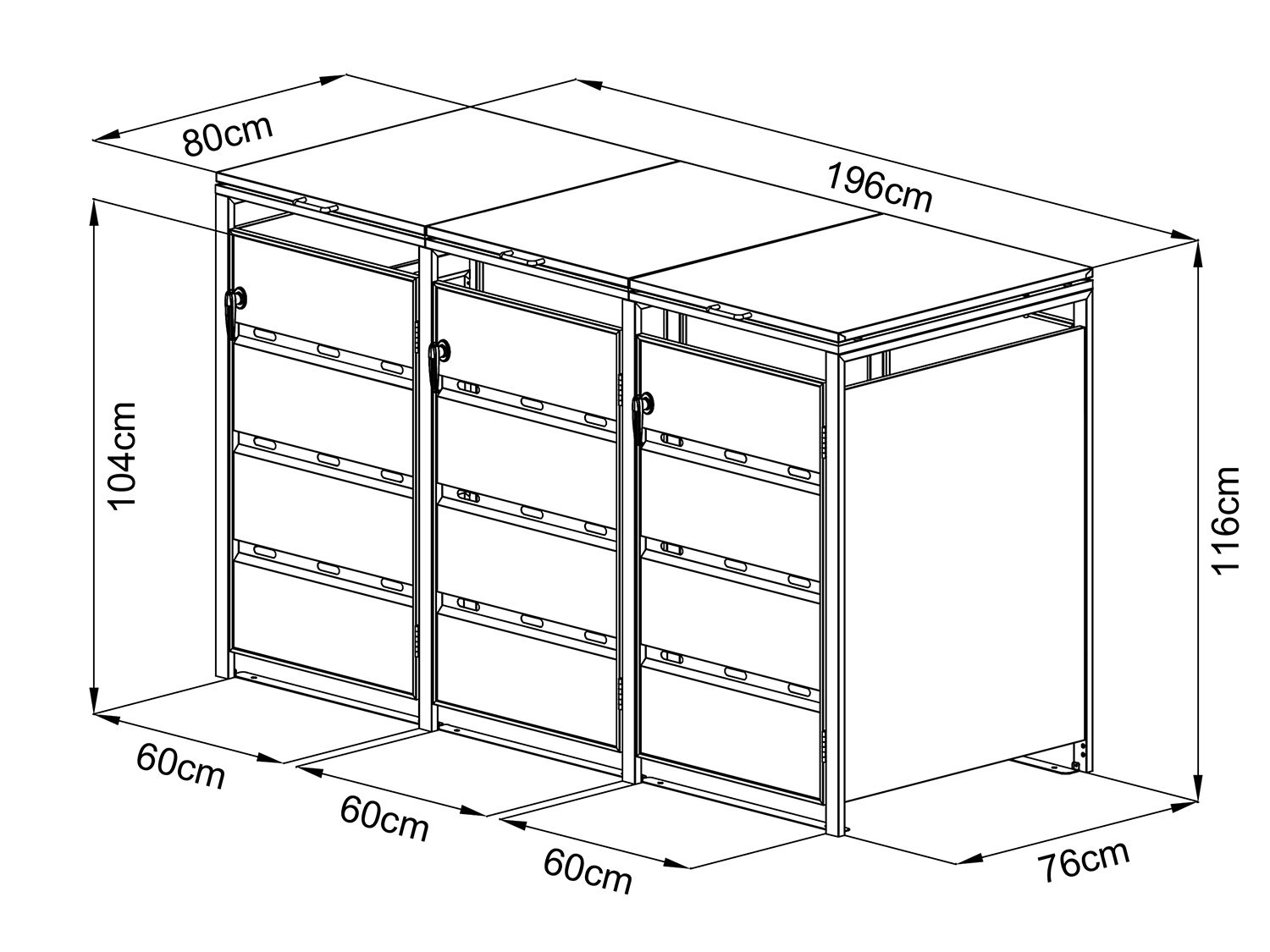 80cm
196cm
104cm
116cm
60cm
60cm
60cm
76cm