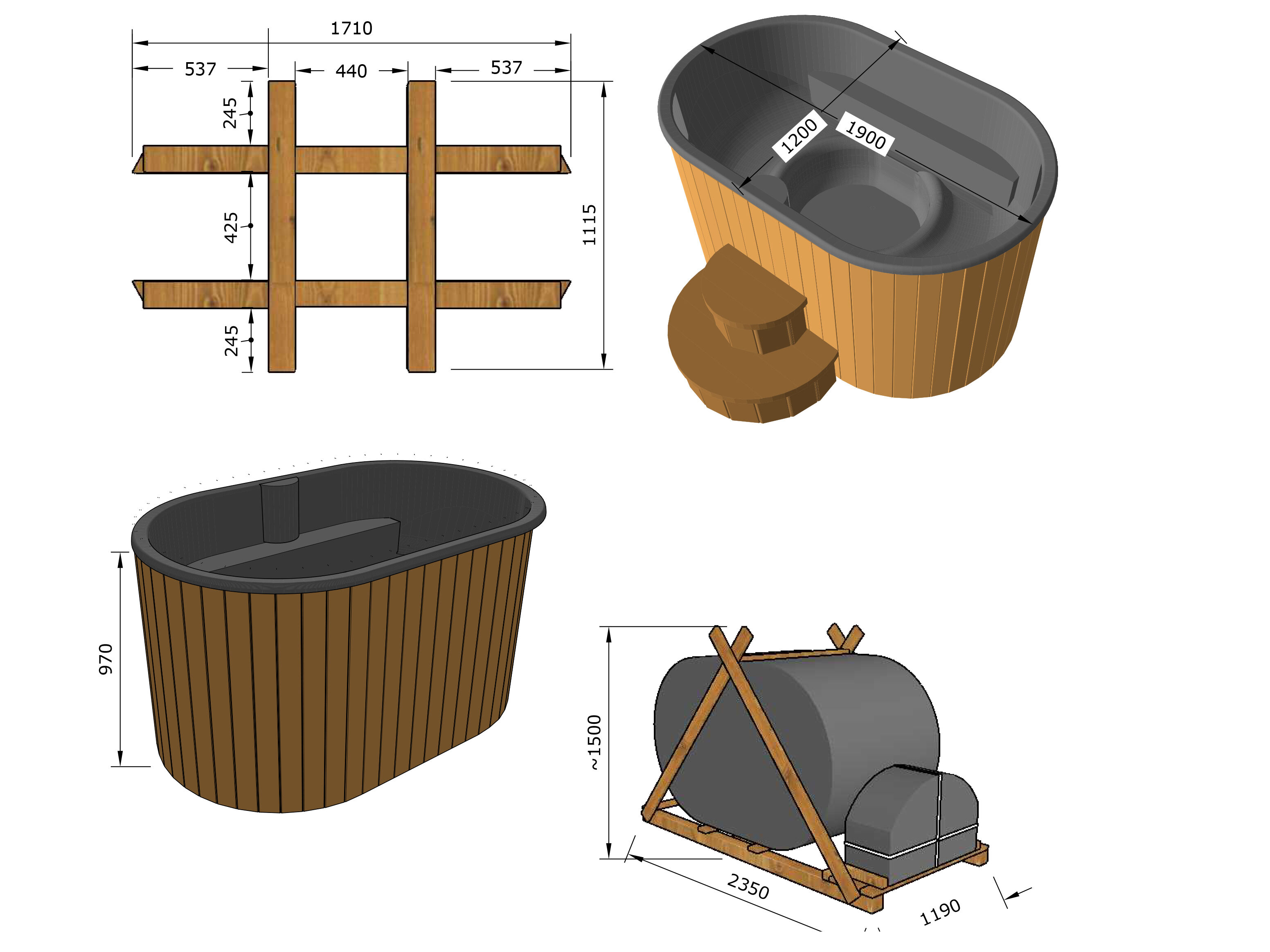 1710
537
440
537
245
425
245
1115
1200
1900
970
~1500
2350
1190