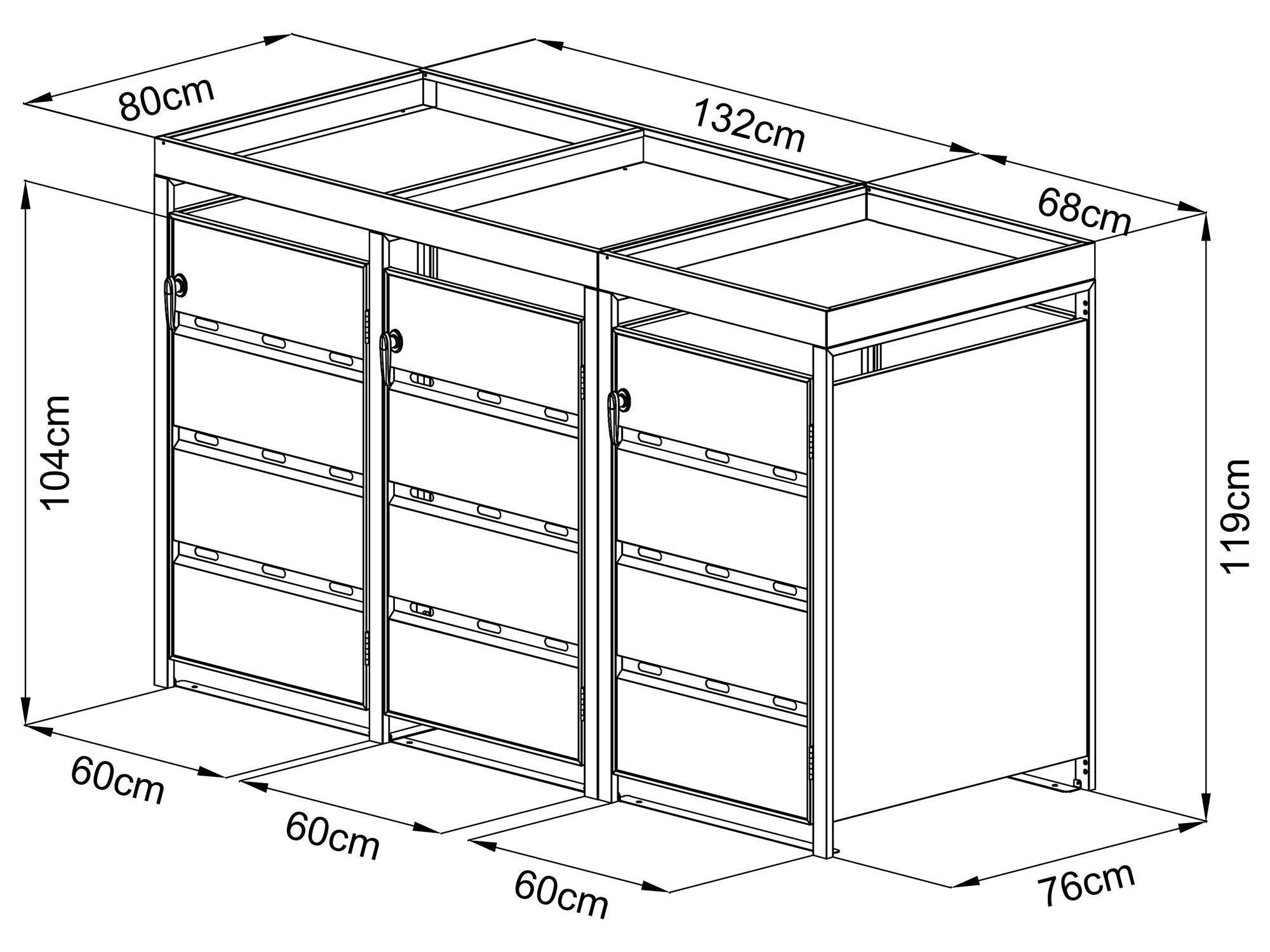 80cm
132cm
68cm
104cm
119cm
60cm
60cm
60cm
76cm